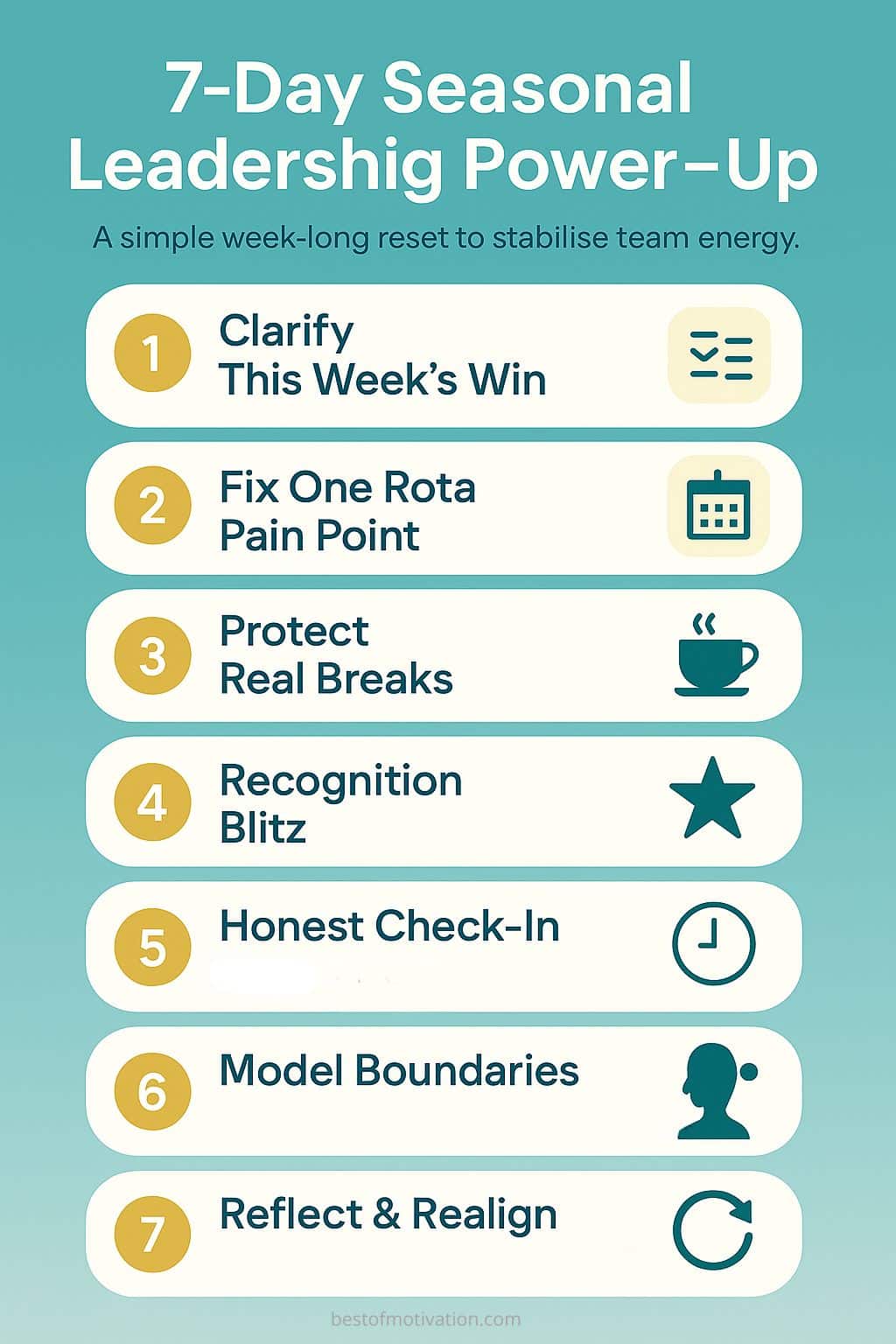 7-Day Seasonal Leadershig Power–Up

A simple week-long reset to stabilise team energy.

1 Clarify This Week's Win

2 Fix One Rota Pain Point

3 Protect Real Breaks

4 Recognition Blitz

5 Honest Check-In

6 Model Boundaries

7 Reflect & Realign

bestofmotivation.com